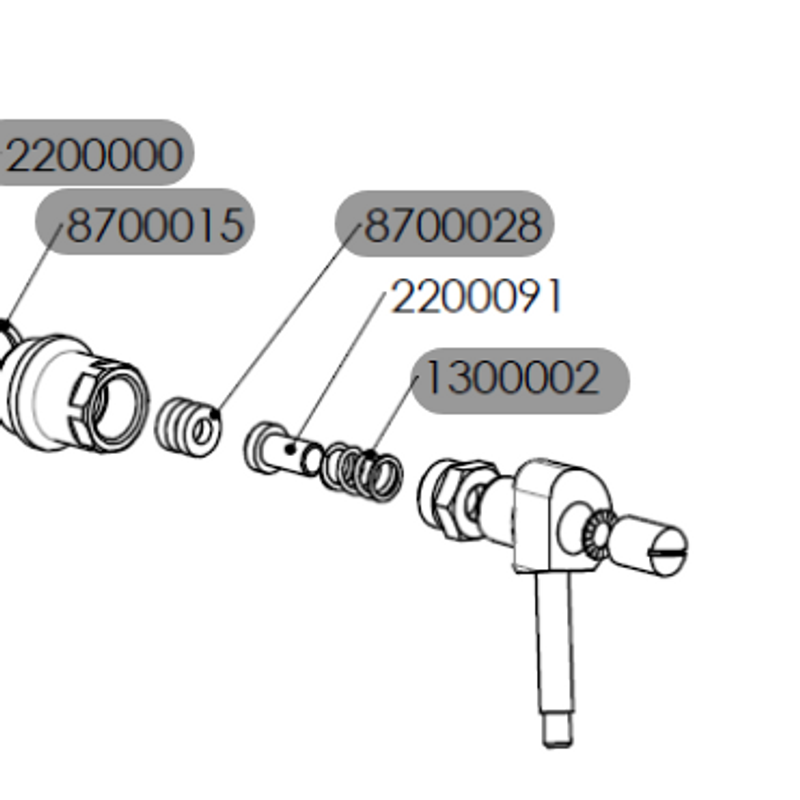 2200000
8700015
8700028
2200091
1300002